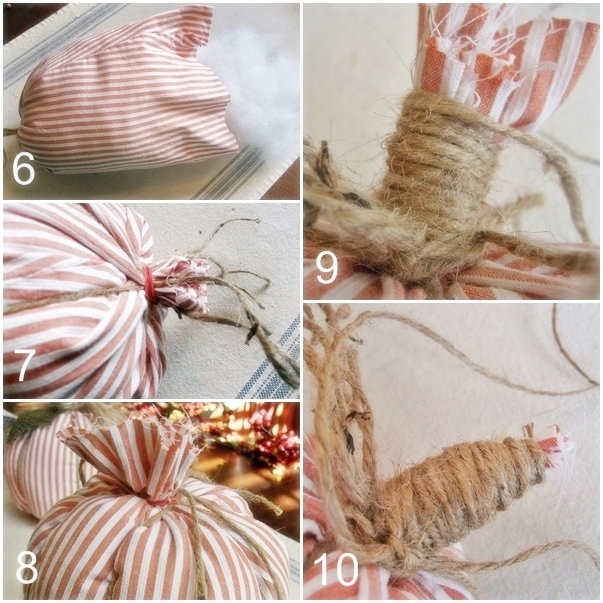 6

7

8

9

10