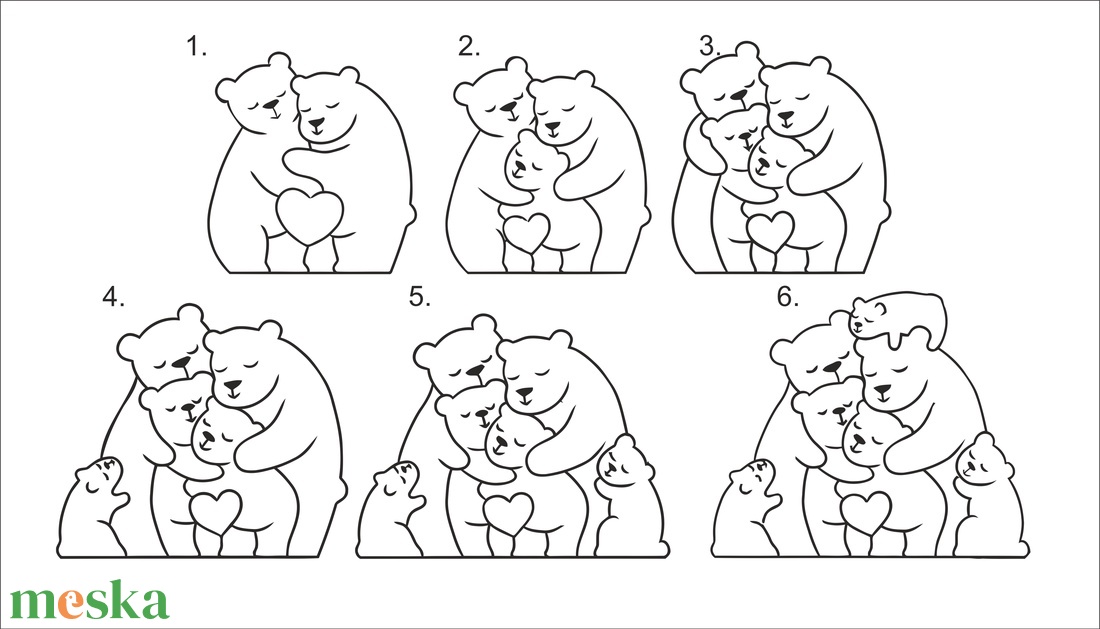 1.

2.

3.

4.

5.

6.

meska