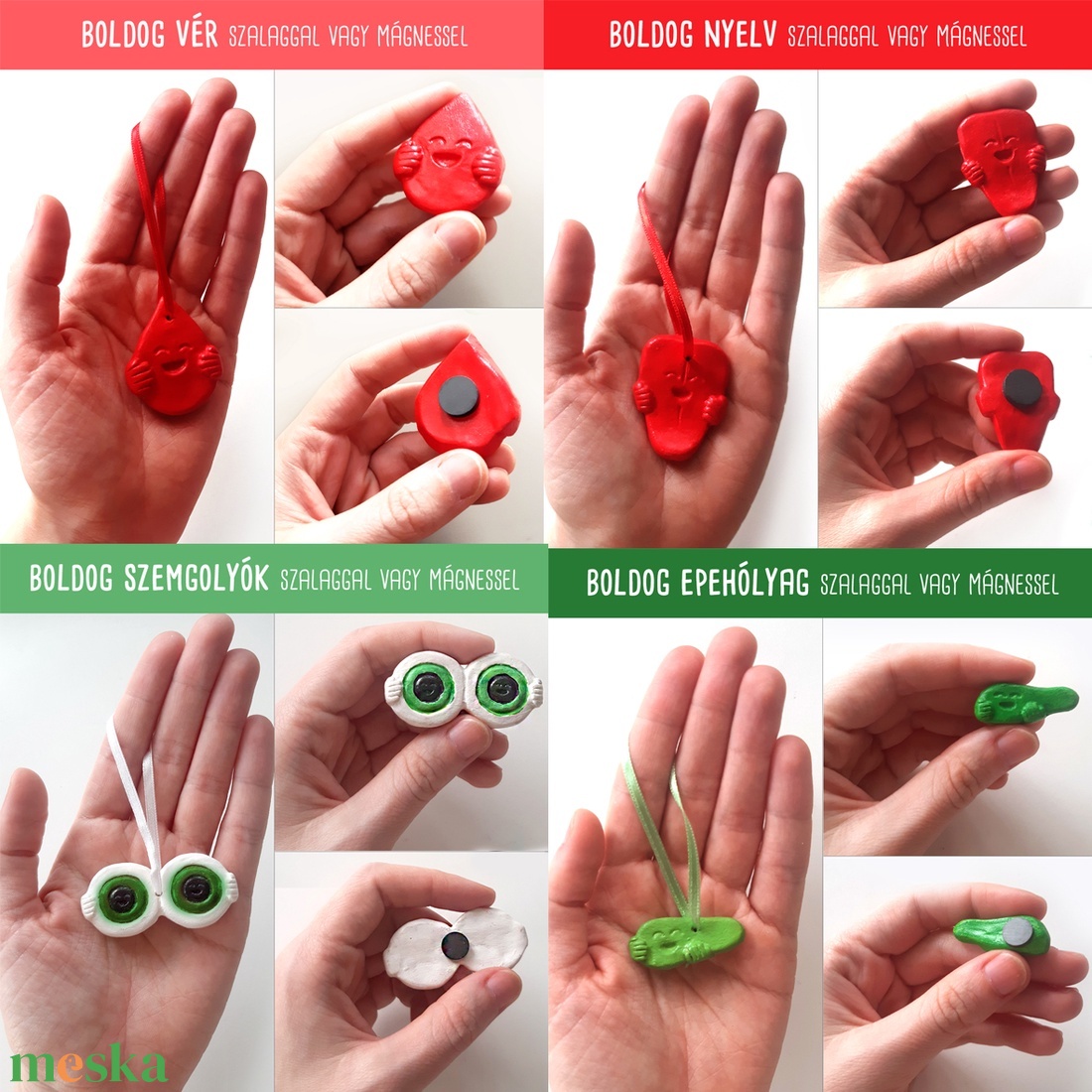 BOLDOG VÉR SZALAGGAL VAGY MÁGNESSEL

BOLDOG NYELV SZALAGGAL VAGY MÁGNESSEL

BOLDOG SZEMGOLYÓK SZALAGGAL VAGY MÁGNESSEL

BOLDOG EPEHÓLYAG SZALAGGAL VAGY MÁGNESSEL

meska