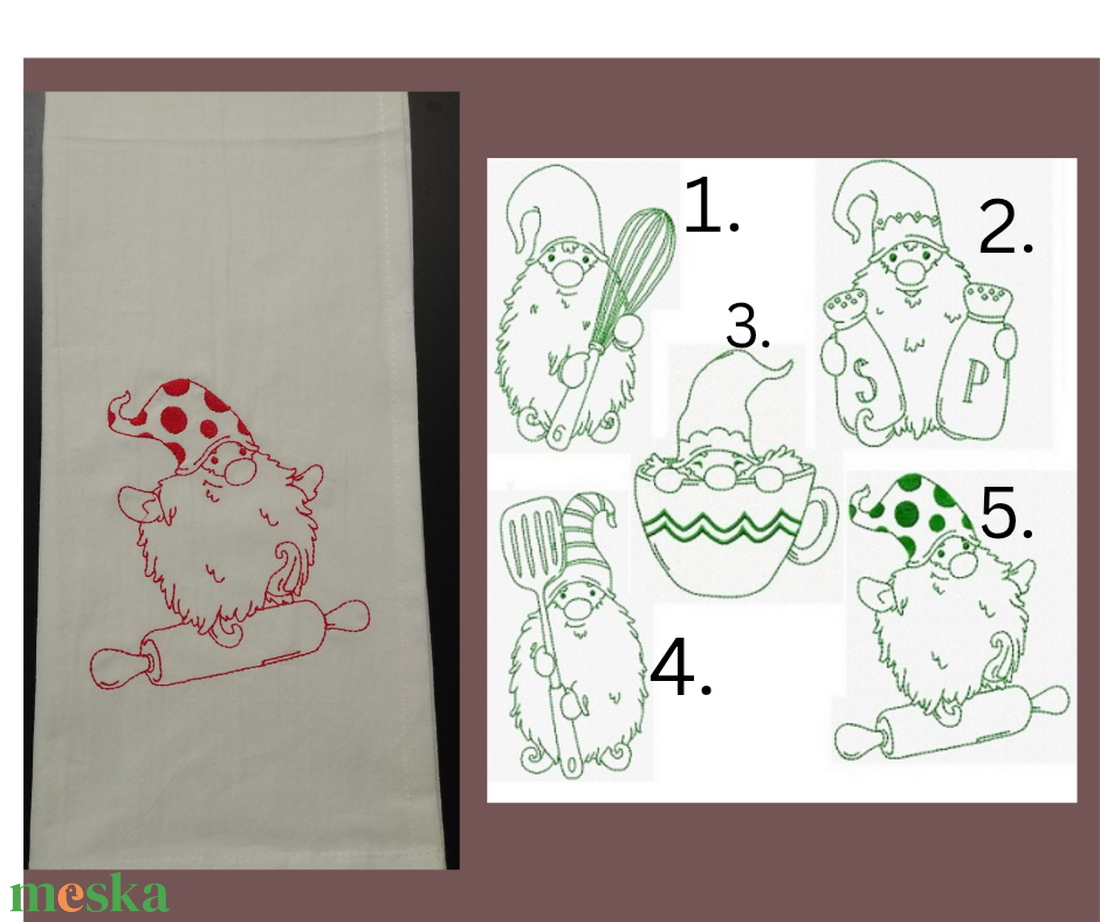 1.

2.

3.

S P

4.

5.

meska