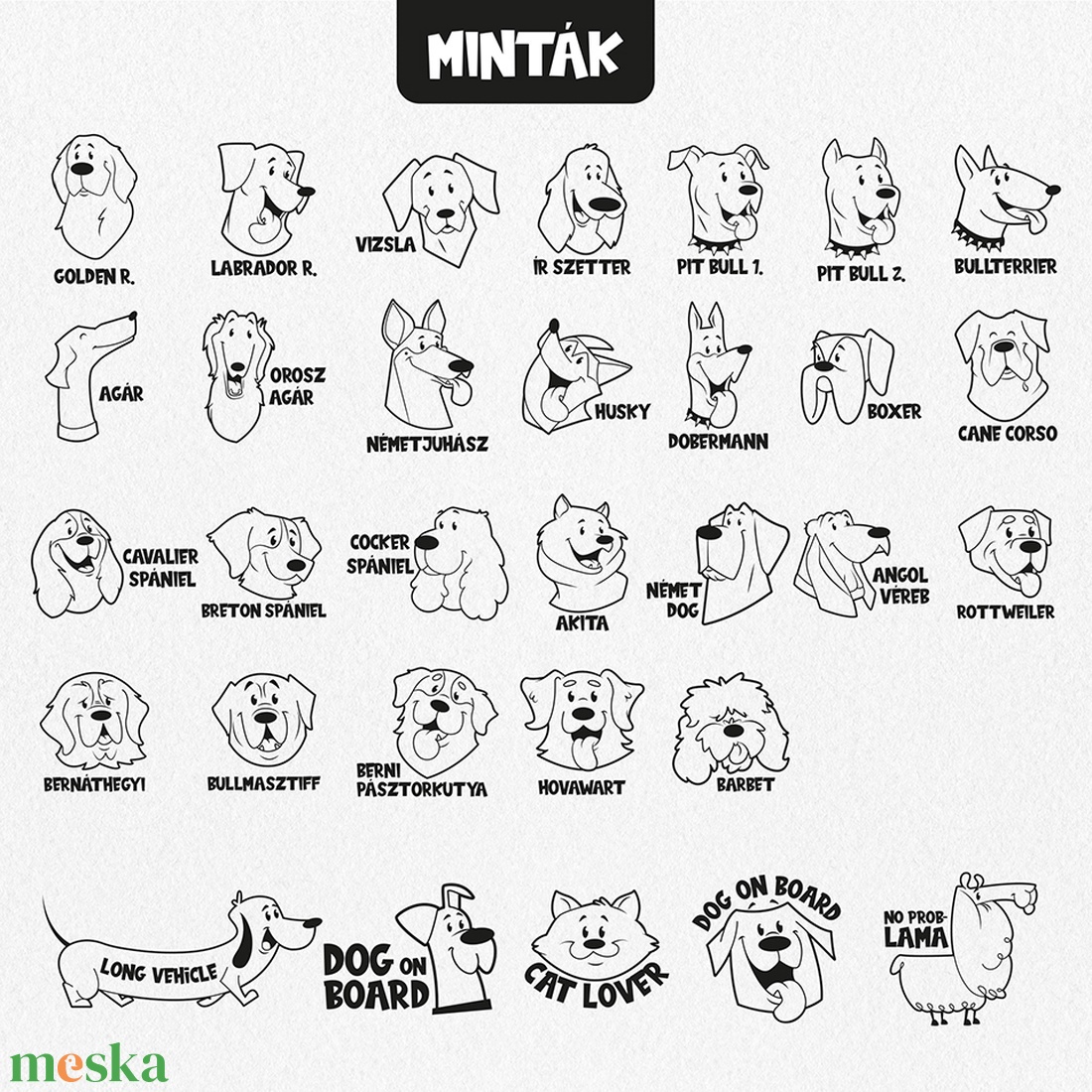 MINTÁK

GOLDEN R.
LABRADOR R.
VIZSLA
ÍR SZETTER
PIT BULL 1.
PIT BULL 2.
BULLTERRIER

AGÁR
OROSZ AGÁR
NÉMETJUHÁSZ
HUSKY
DOBERMANN
BOXER
CANE CORSO

CAVALIER SPÁNIEL
BRETON SPÁNIEL
COCKER SPÁNIEL
AKITA
NÉMET DOG
ANGOL VÉREB
ROTTWEILER

BERNÁTHEGYI
BULLMASZTIFF
BERNI PÁSZTORKUTYA
HOVAWART
BARBET

LONG VEHICLE
DOG ON BOARD
CAT LOVER
DOG ON BOARD
NO PROB-LAMA

meska