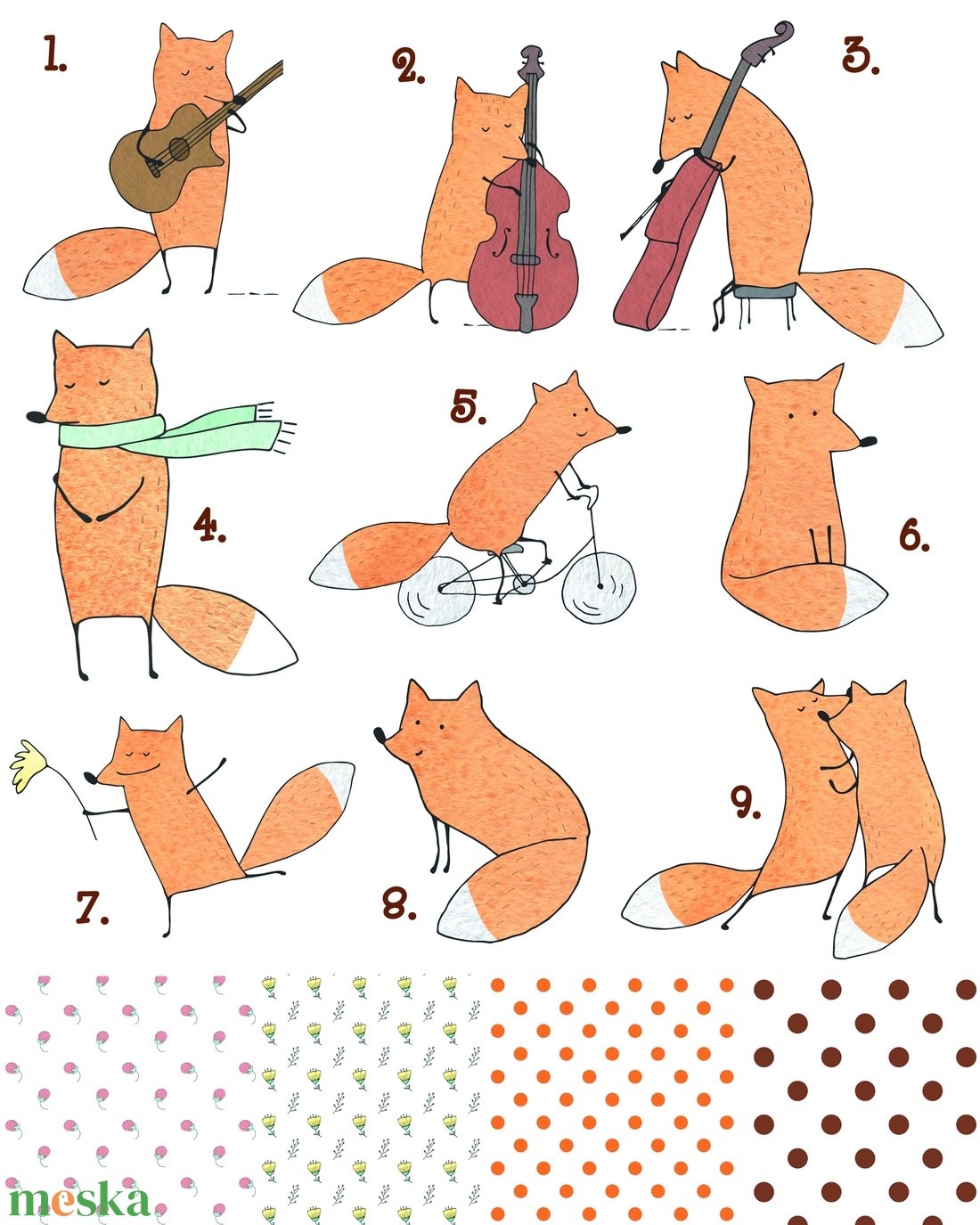 1.

2.

3.

4.

5.

6.

7.

8.

9.

meska