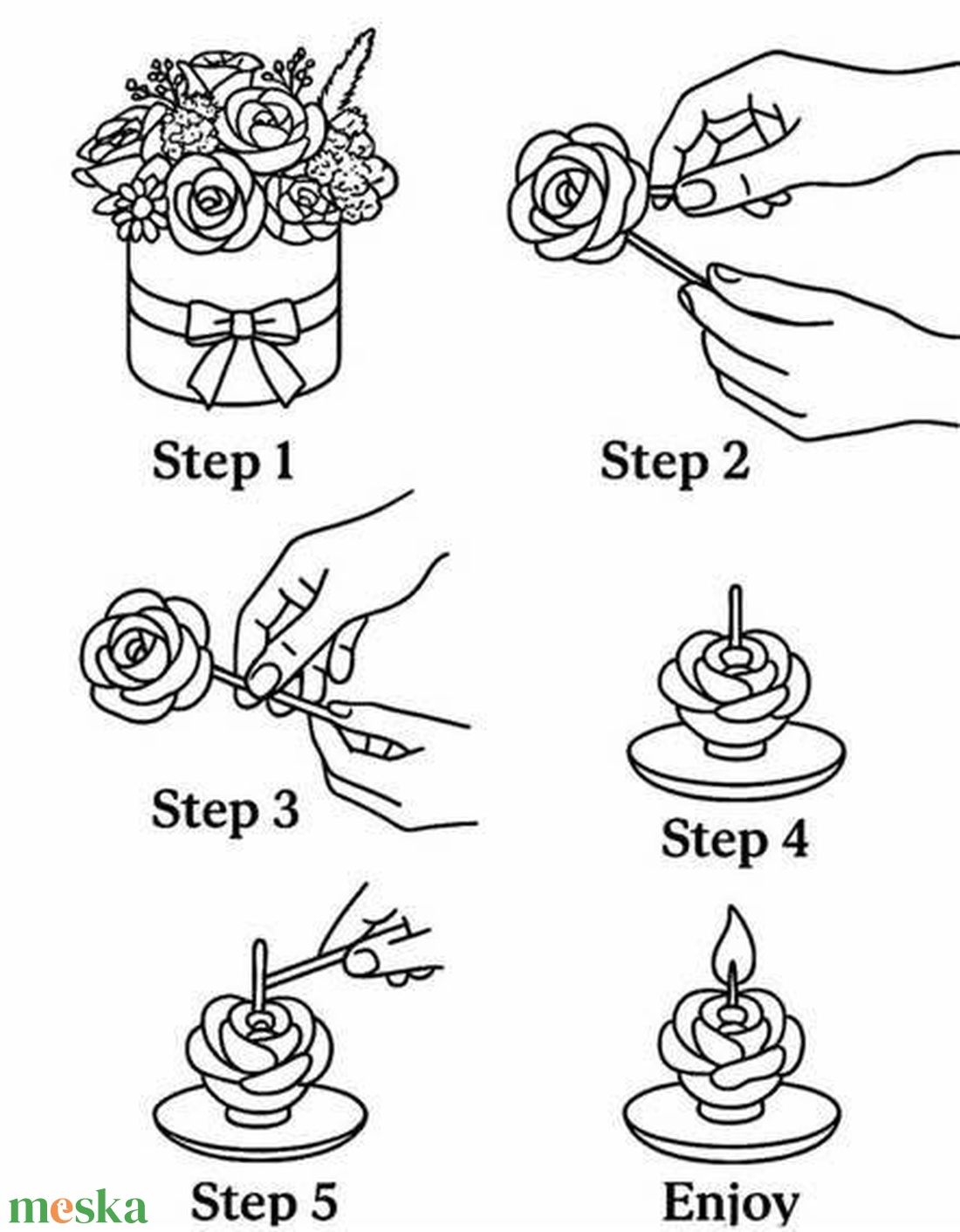 Step 1

Step 2

Step 3

Step 4

Step 5

Enjoy

meska