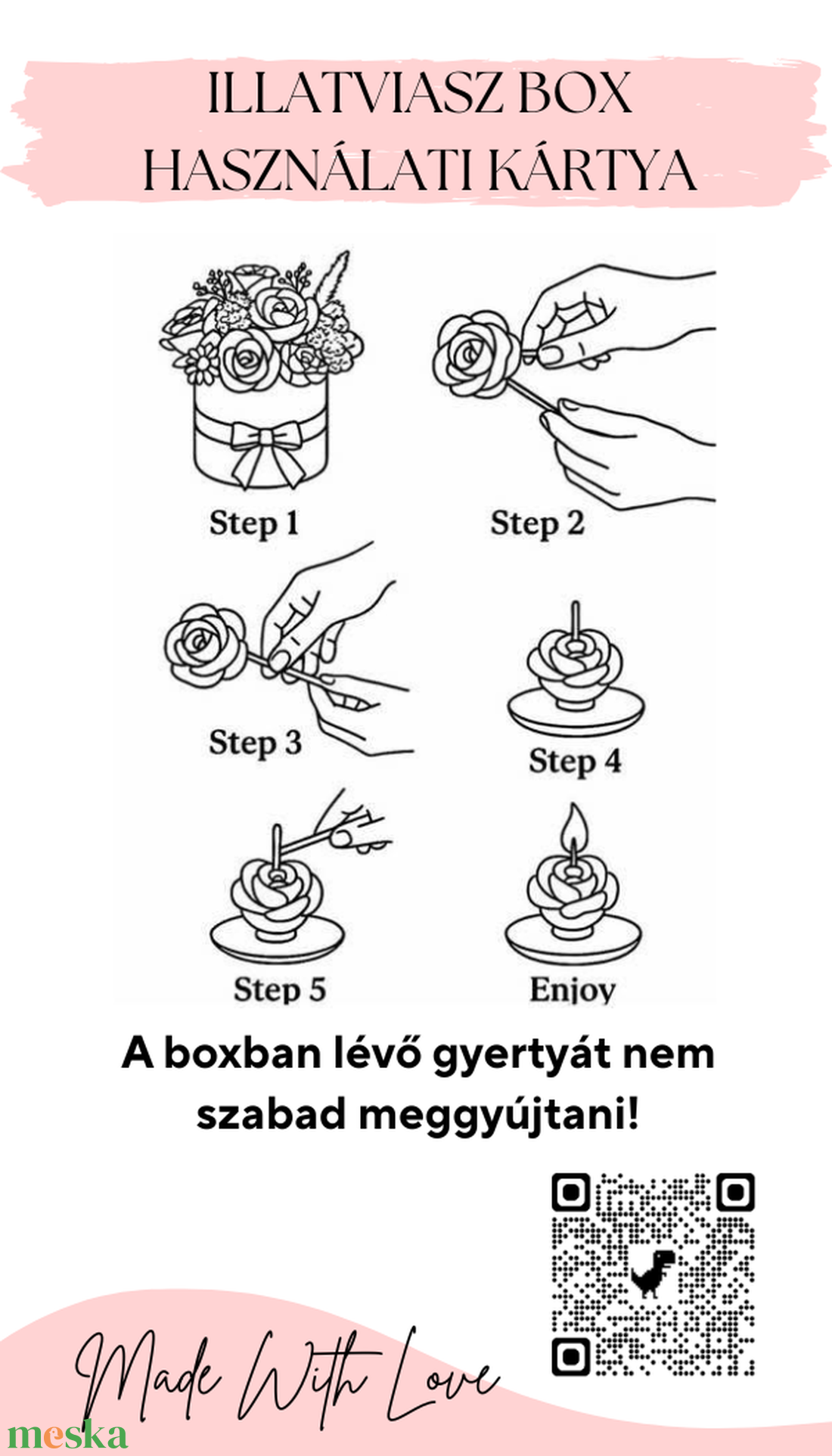 ILLATVIASZ BOX
HASZNÁLATI KÁRTYA

Step 1

Step 2

Step 3

Step 4

Step 5

Enjoy

A boxban lévő gyertyát nem szabad meggyújtani!

Made With Love

meska