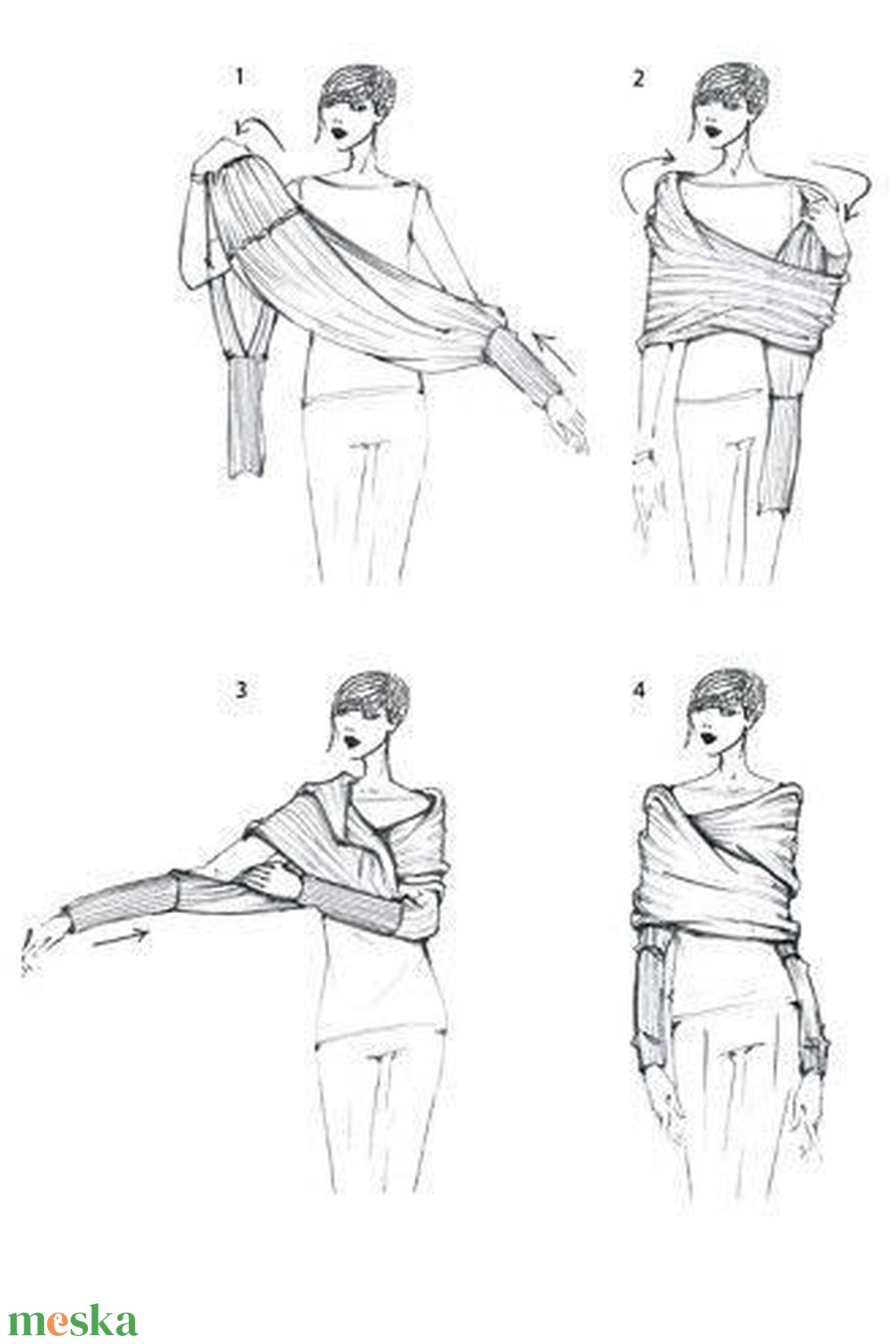 1

2

3

4

meska