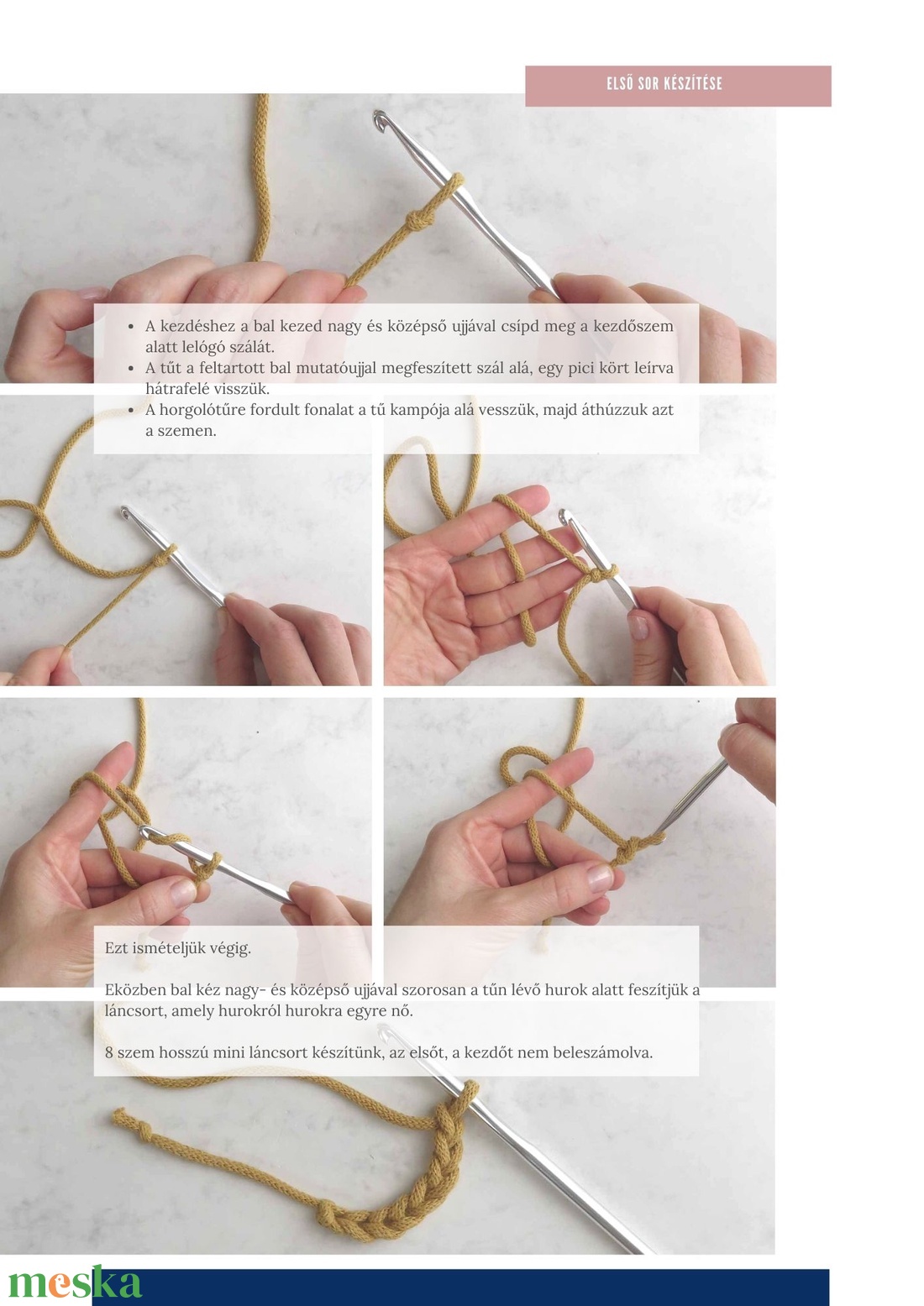 ELSŐ SOR KÉSZÍTÉSE

- A kezdéshez a bal kezed nagy és középső ujjával csípd meg a kezdőszem alatt lelógó szálát.
- A tűt a feltartott bal mutatóujjal megfeszített szál alá, egy pici kört leírva hátrafelé visszük.
- A horgolótűre fordult fonalat a tű kampója alá vesszük, majd áthúzzuk azt a szemen.

Ezt ismételjük végig.

Eközben bal kéz nagy- és középső ujjával szorosan a tűn lévő hurok alatt feszítjük a láncsort, amely hurokról hurokra egyre nő.

8 szem hosszú mini láncsort készítünk, az elsőt, a kezdőt nem beleszámolva.

meska