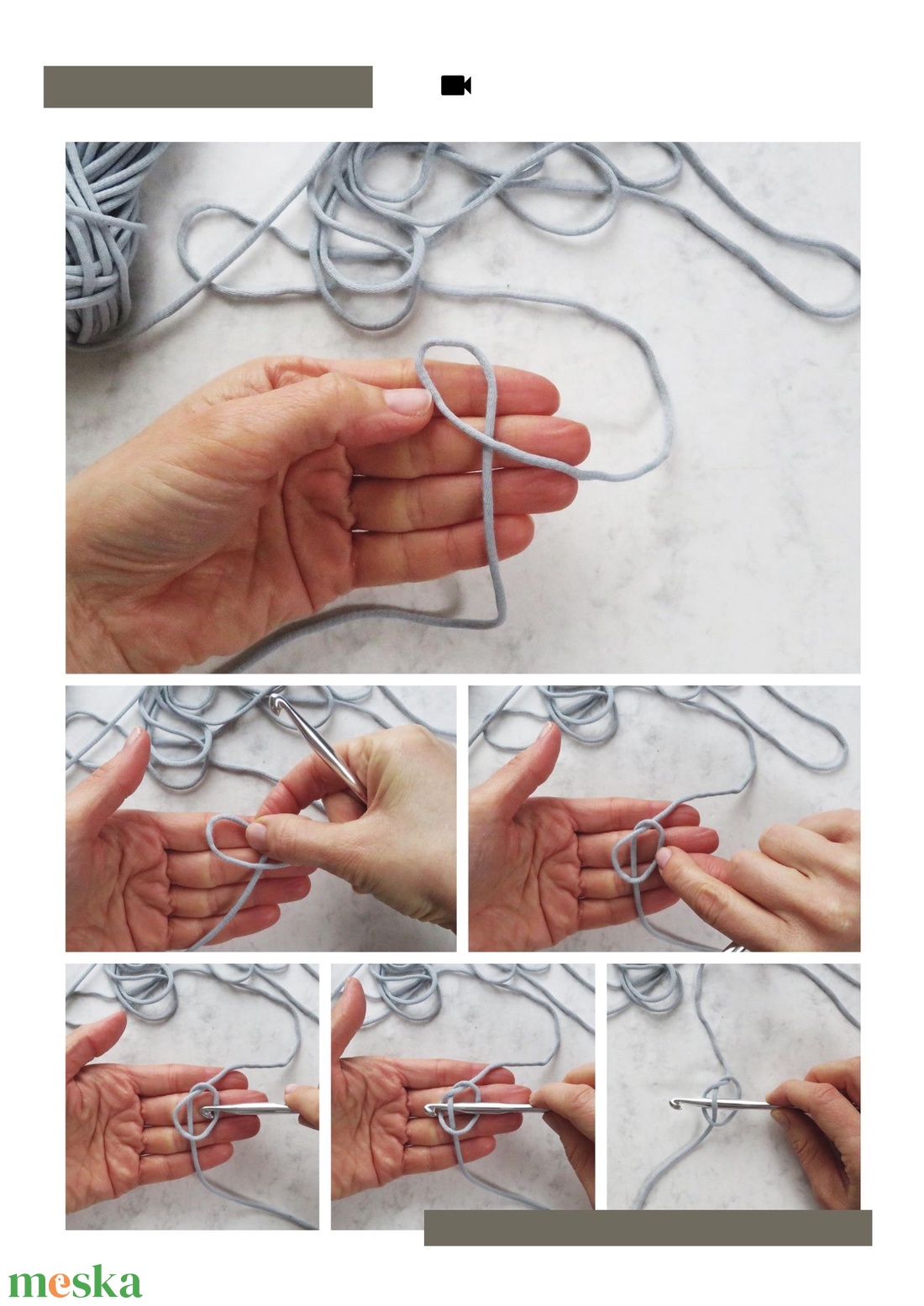 meska