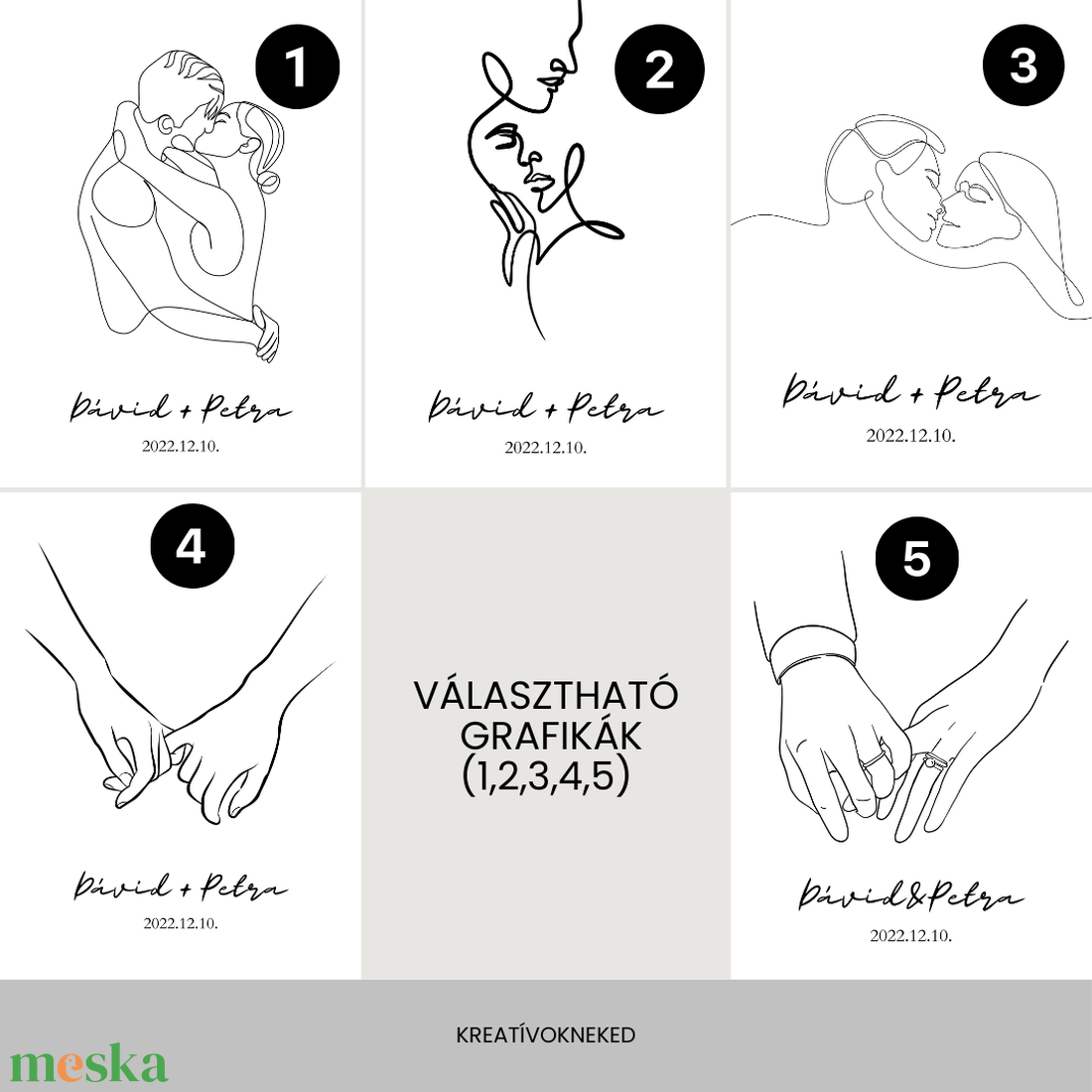 1

Dávid + Petra
2022.12.10.

2

Dávid + Petra
2022.12.10.

3

Dávid + Petra
2022.12.10.

4

Dávid + Petra
2022.12.10.

VÁLASZTHATÓ GRAFIKÁK (1,2,3,4,5)

5

Dávid&Petra
2022.12.10.

KREATÍVOKNEKED

meska