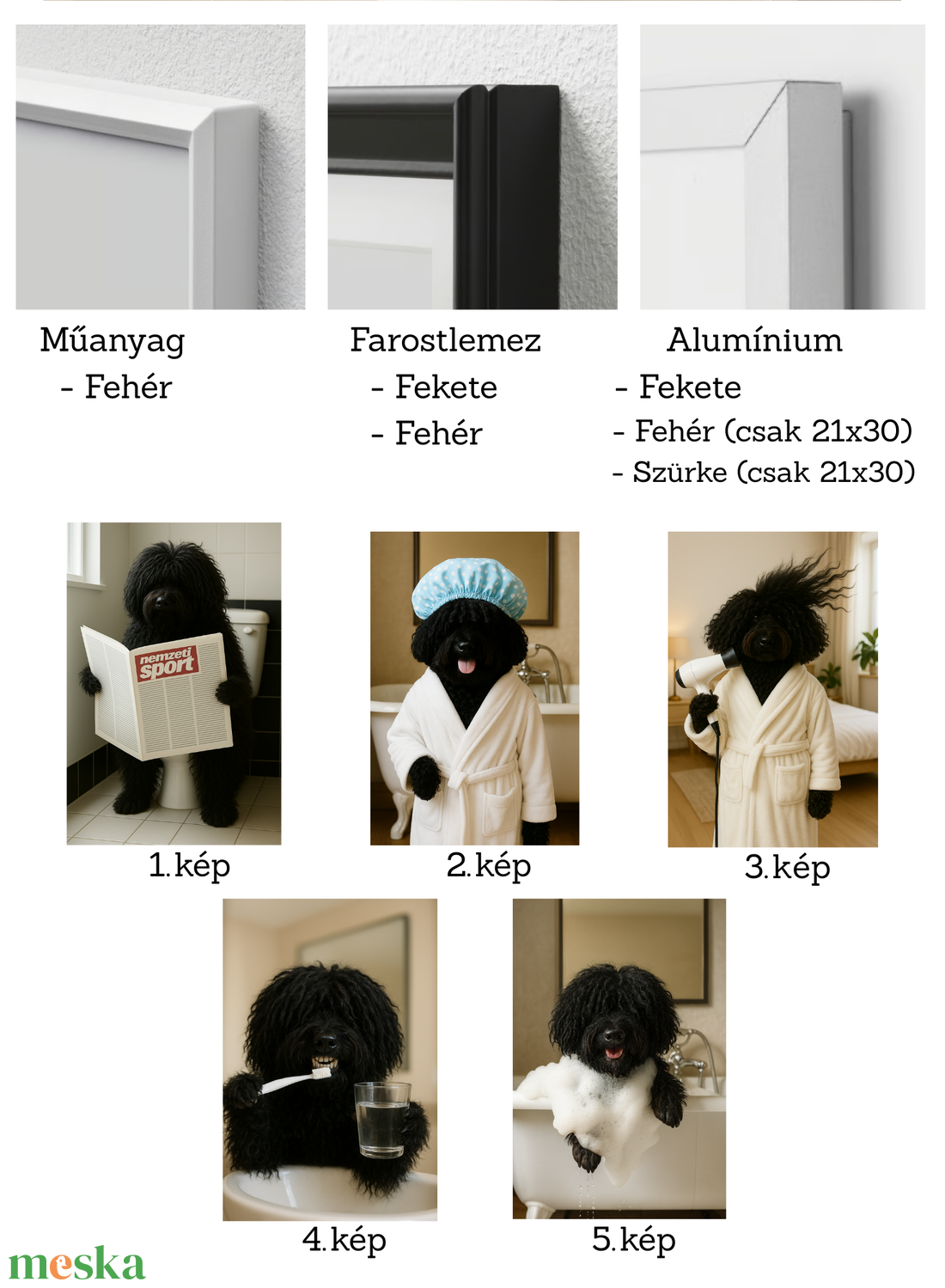 Műanyag
- Fehér

Farostlemez
- Fekete
- Fehér

Alumínium
- Fekete
- Fehér (csak 21x30)
- Szürke (csak 21x30)

nemzeti sport

1.kép

2.kép

3.kép

4.kép

5.kép

meska