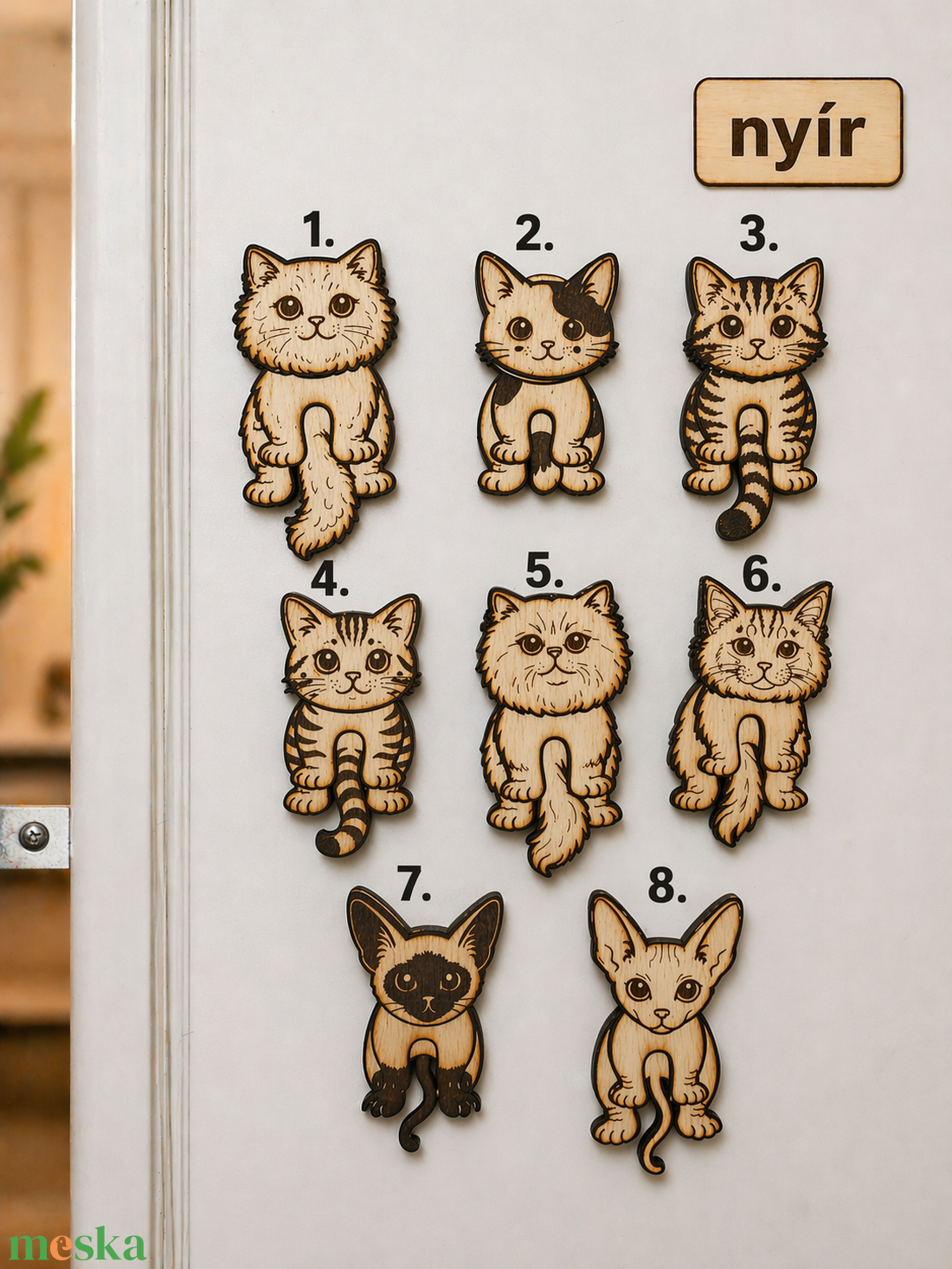 nyír

1.

2.

3.

4.

5.

6.

7.

8.

meska