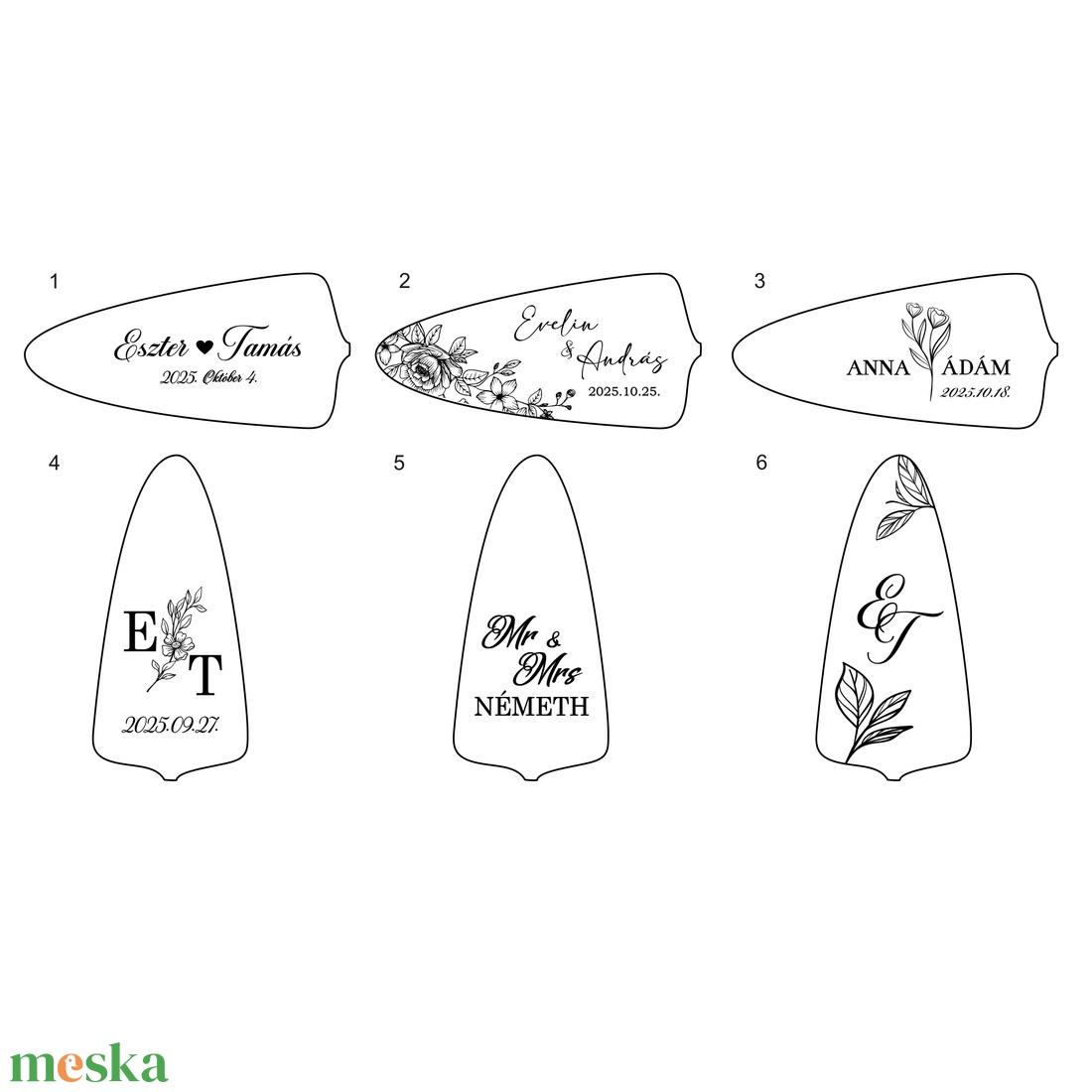 1

Eszter ♥ Tamás

2025. Október 4.

2

Evelin & András

2025.10.25.

3

ANNA ÁDÁM

2025.10.18.

4

E T

2025.09.27.

5

Mr & Mrs

NÉMETH

6

E T

meska