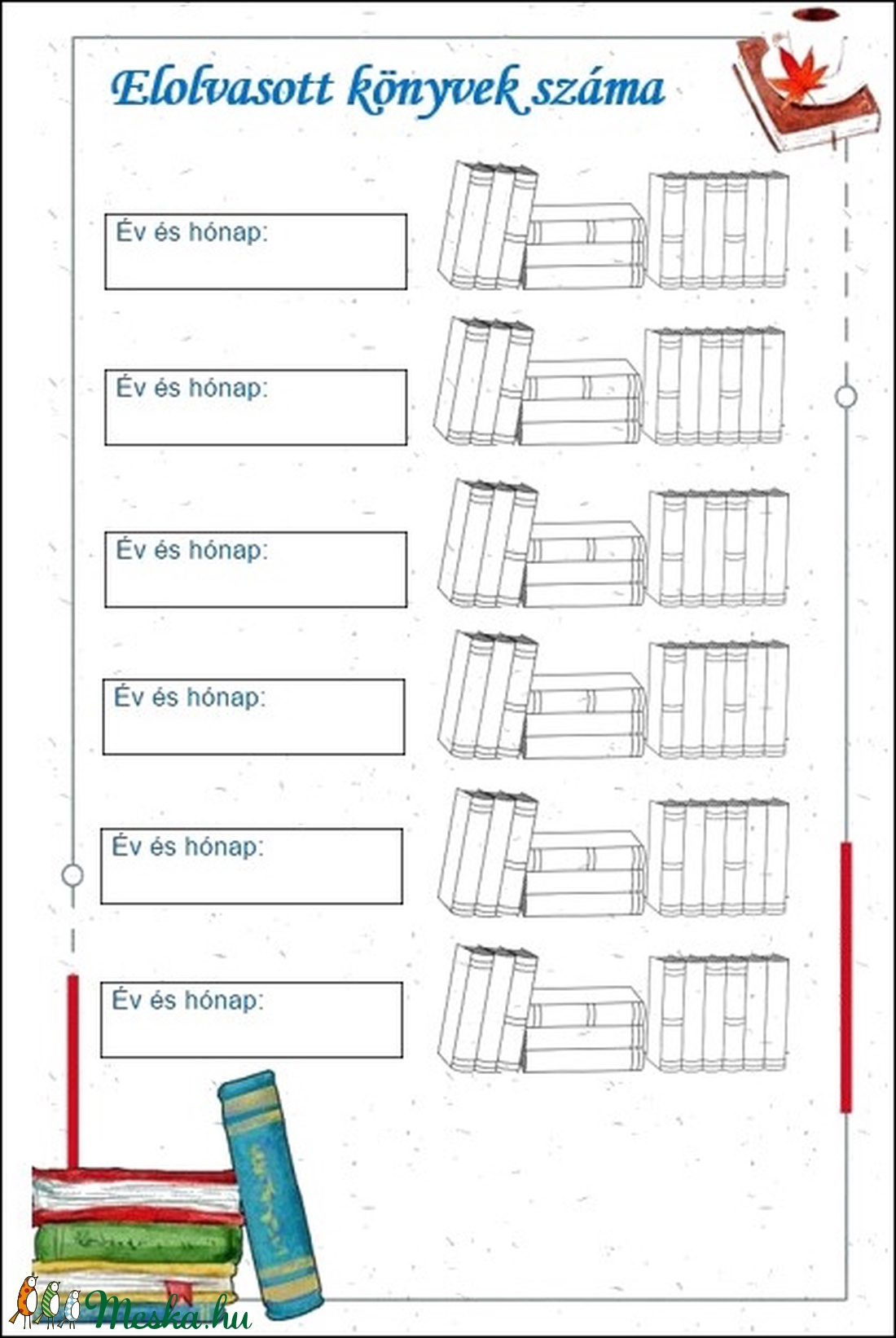 Elolvasott könyvek száma

Év és hónap:

Év és hónap:

Év és hónap:

Év és hónap:

Év és hónap:

Év és hónap:

Meska.hu