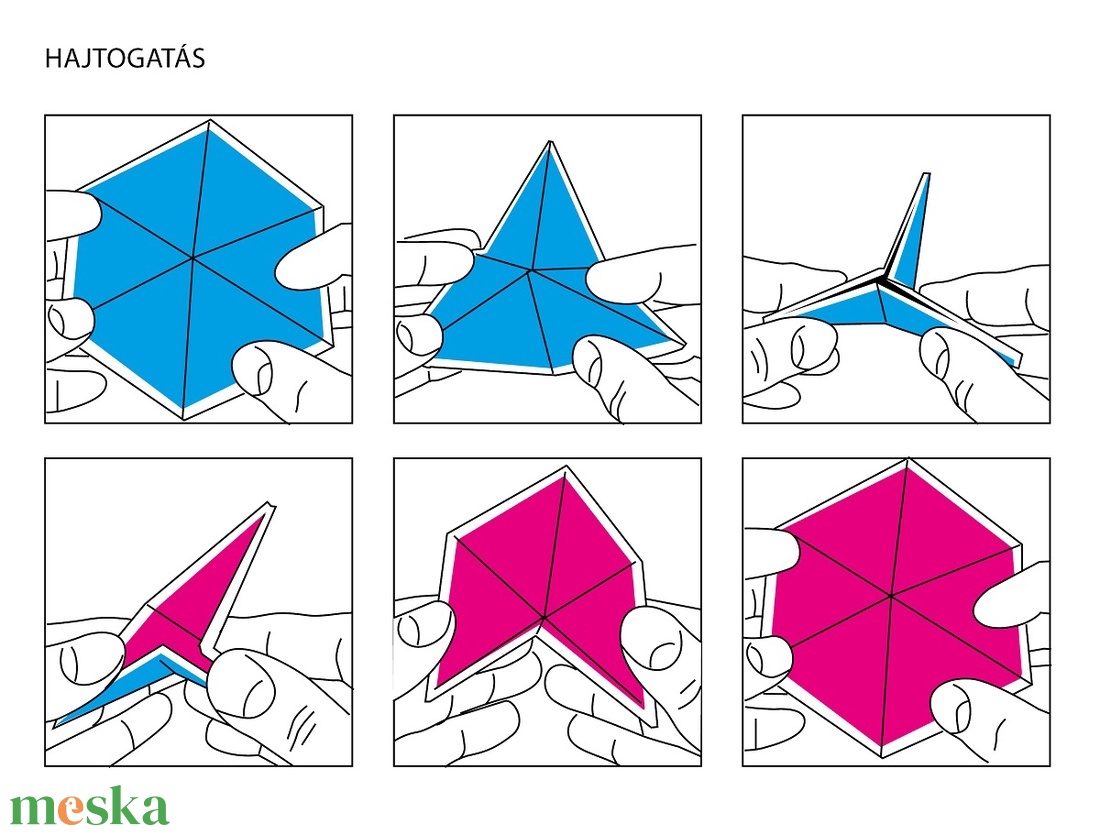 HAJTOGATÁS

meska