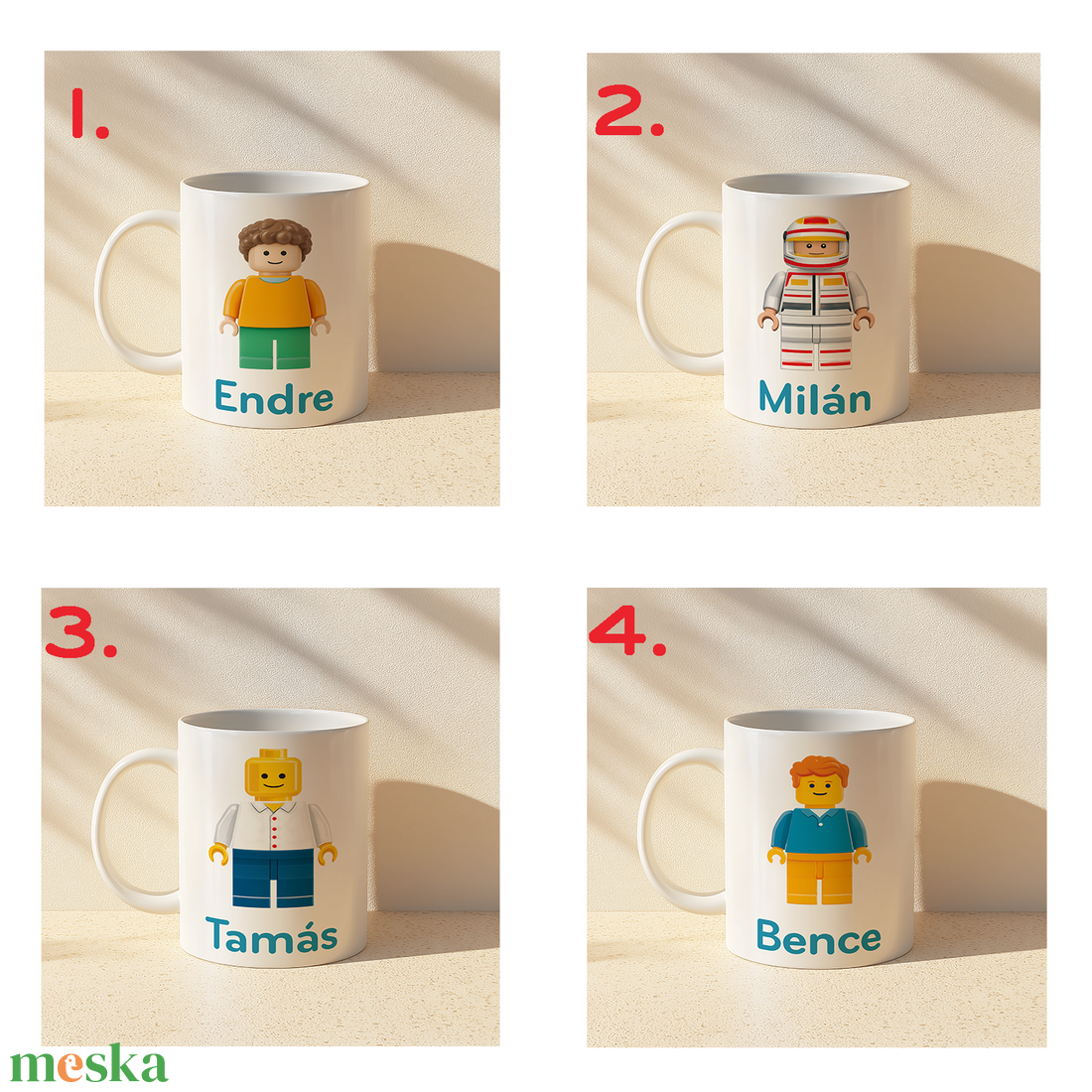 1.

Endre

2.

Milán

3.

Tamás

4.

Bence

meska