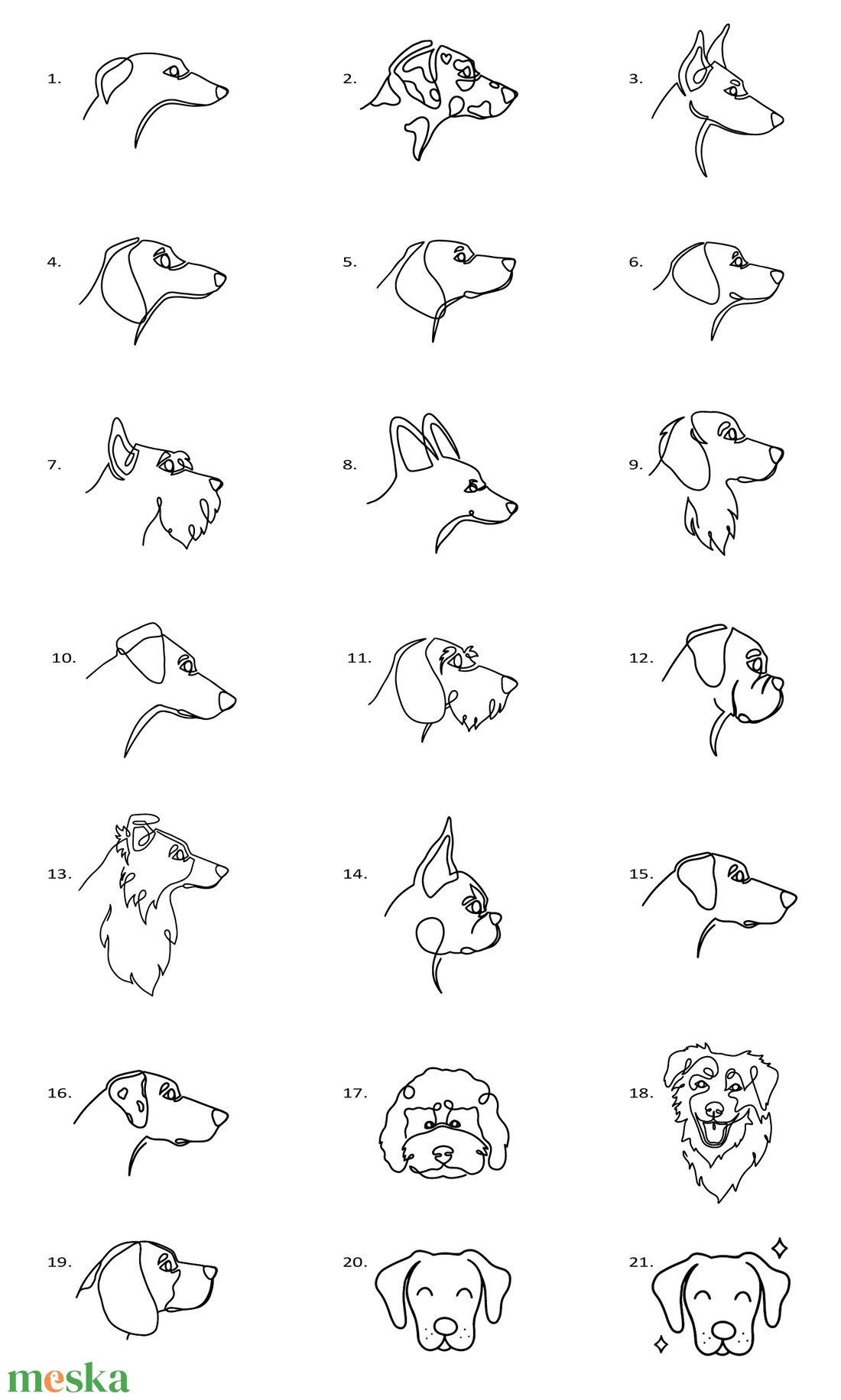 1.

2.

3.

4.

5.

6.

7.

8.

9.

10.

11.

12.

13.

14.

15.

16.

17.

18.

19.

20.

21.

meska