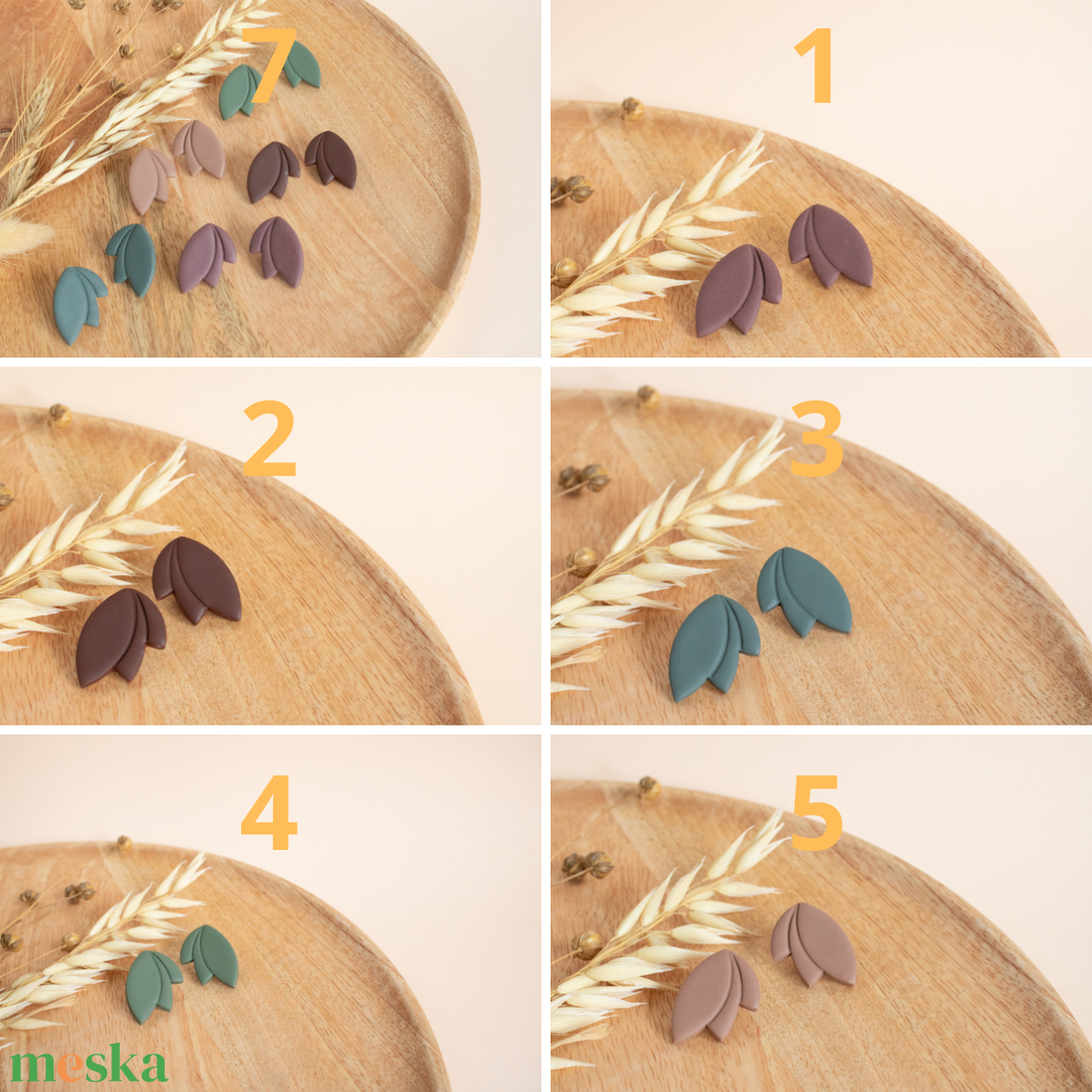 7

1

2

3

4

5

meska