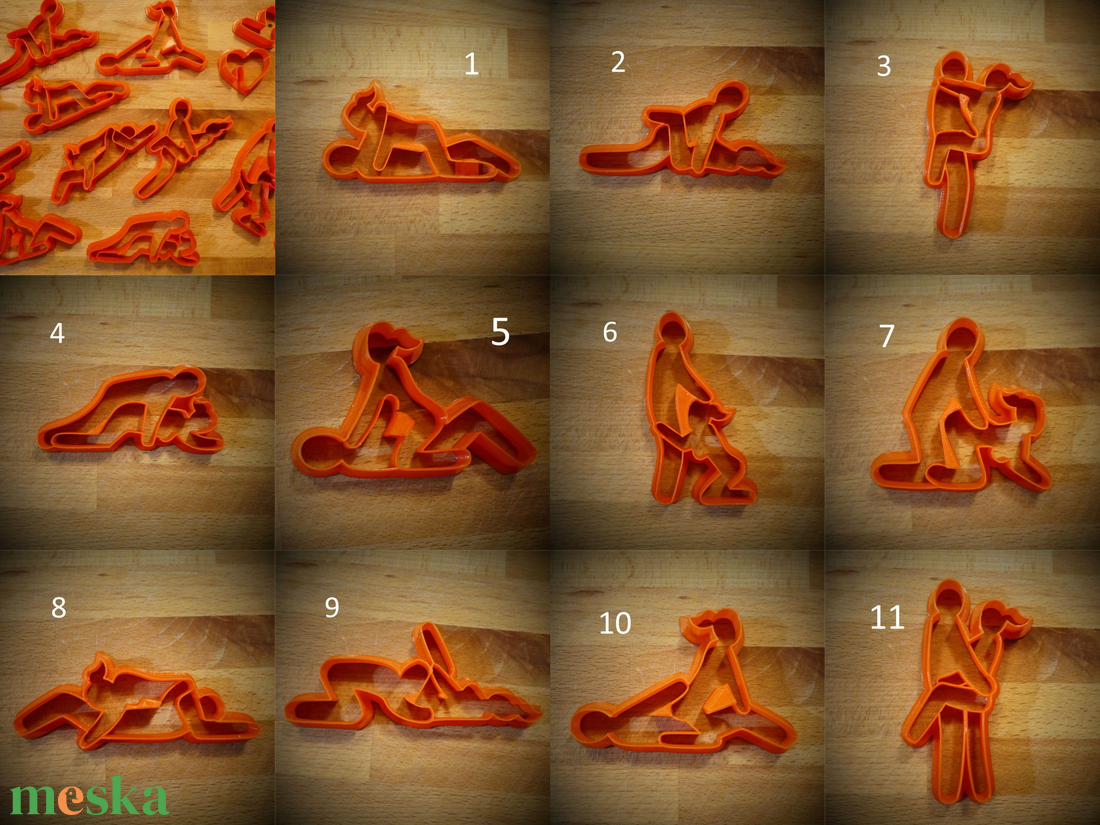 1

2

3

4

5

6

7

8

9

10

11

meska