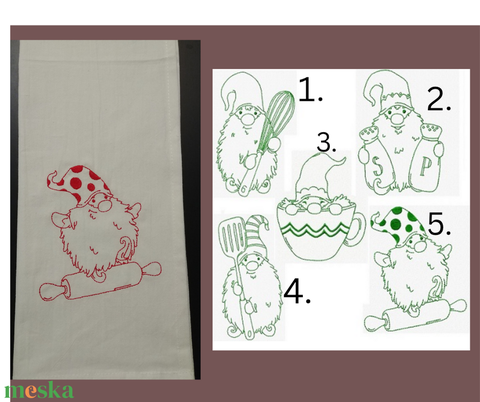 1.

2.

3.

S P

4.

5.

meska